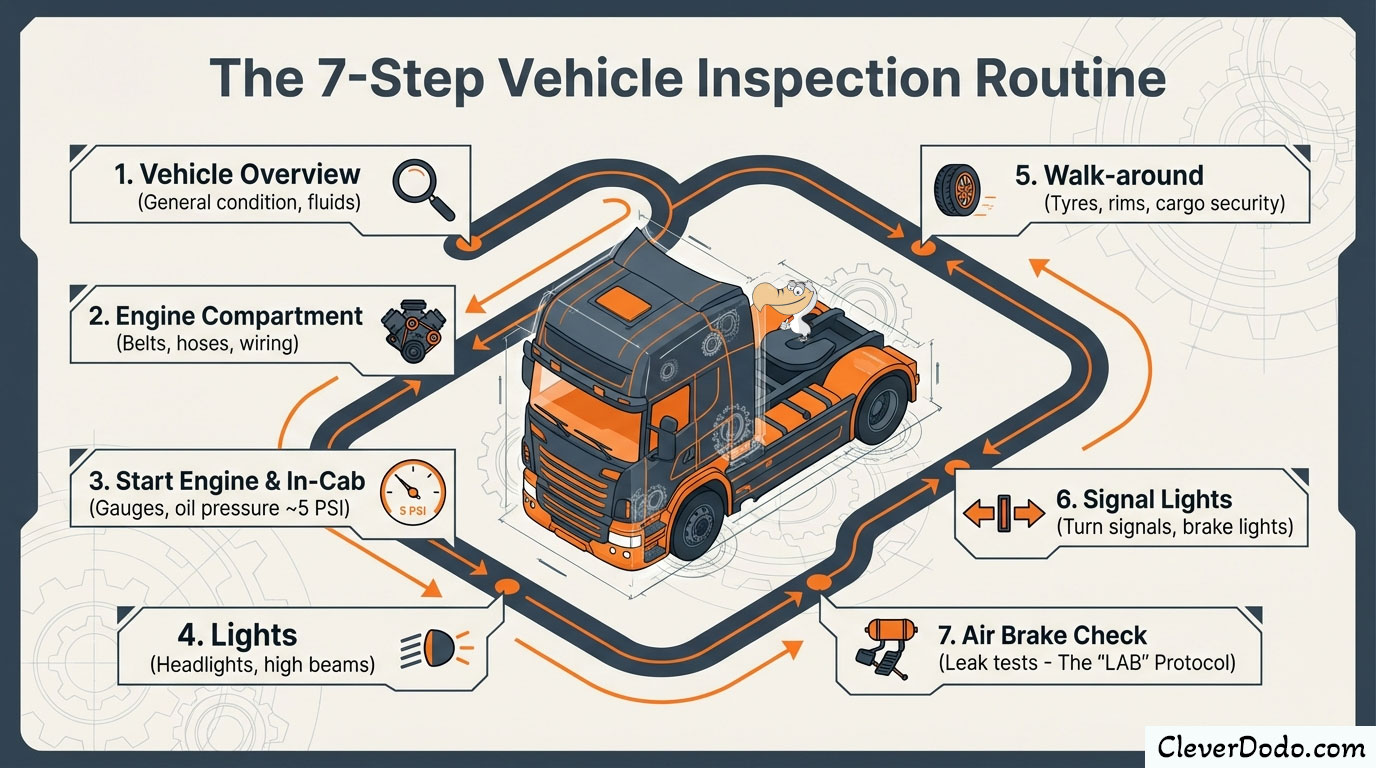 The 7-Step Vehicle Inspection Routine

1. Vehicle Overview
(General condition, fluids)

2. Engine Compartment
(Belts, hoses, wiring)

3. Start Engine & In-Cab
(Gauges, oil pressure ~5 PSI)

5 PSI

4. Lights
(Headlights, high beams)

5. Walk-around
(Tyres, rims, cargo security)

6. Signal Lights
(Turn signals, brake lights)

7. Air Brake Check
(Leak tests - The "LAB" Protocol)

CleverDodo.com